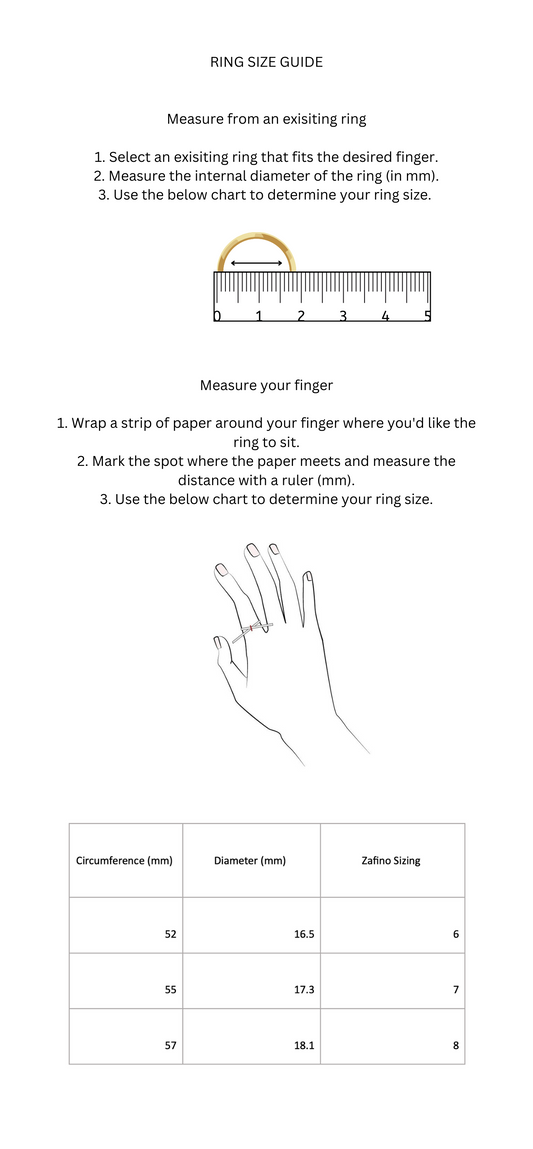 RING SIZE GUIDE

Measure from an exisiting ring

1. Select an exisiting ring that fits the desired finger.
2. Measure the internal diameter of the ring (in mm).
3. Use the below chart to determine your ring size.

0 1 2 3 4 5

Measure your finger

1. Wrap a strip of paper around your finger where you'd like the ring to sit.
2. Mark the spot where the paper meets and measure the distance with a ruler (mm).
3. Use the below chart to determine your ring size.

| Circumference (mm) | Diameter (mm) | Zafino Sizing |
|---|---|---|
| 52 | 16.5 | 6 |
| 55 | 17.3 | 7 |
| 57 | 18.1 | 8 |